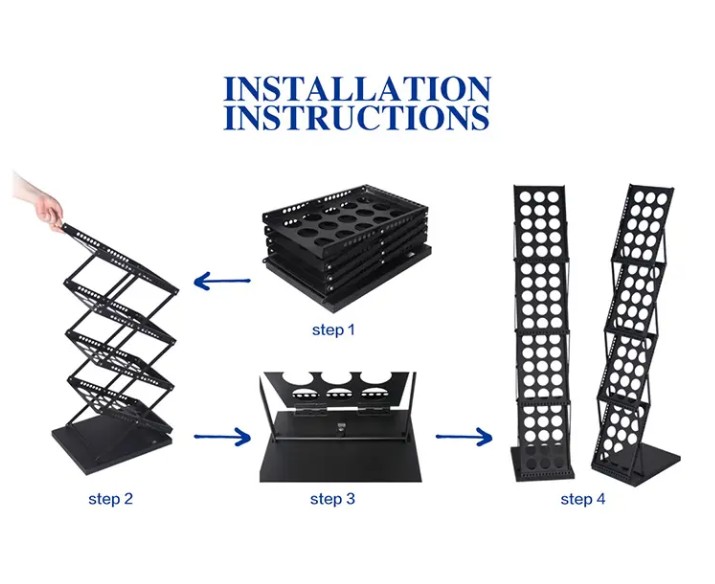 INSTALLATION INSTRUCTIONS

step 1

step 2

step 3

step 4