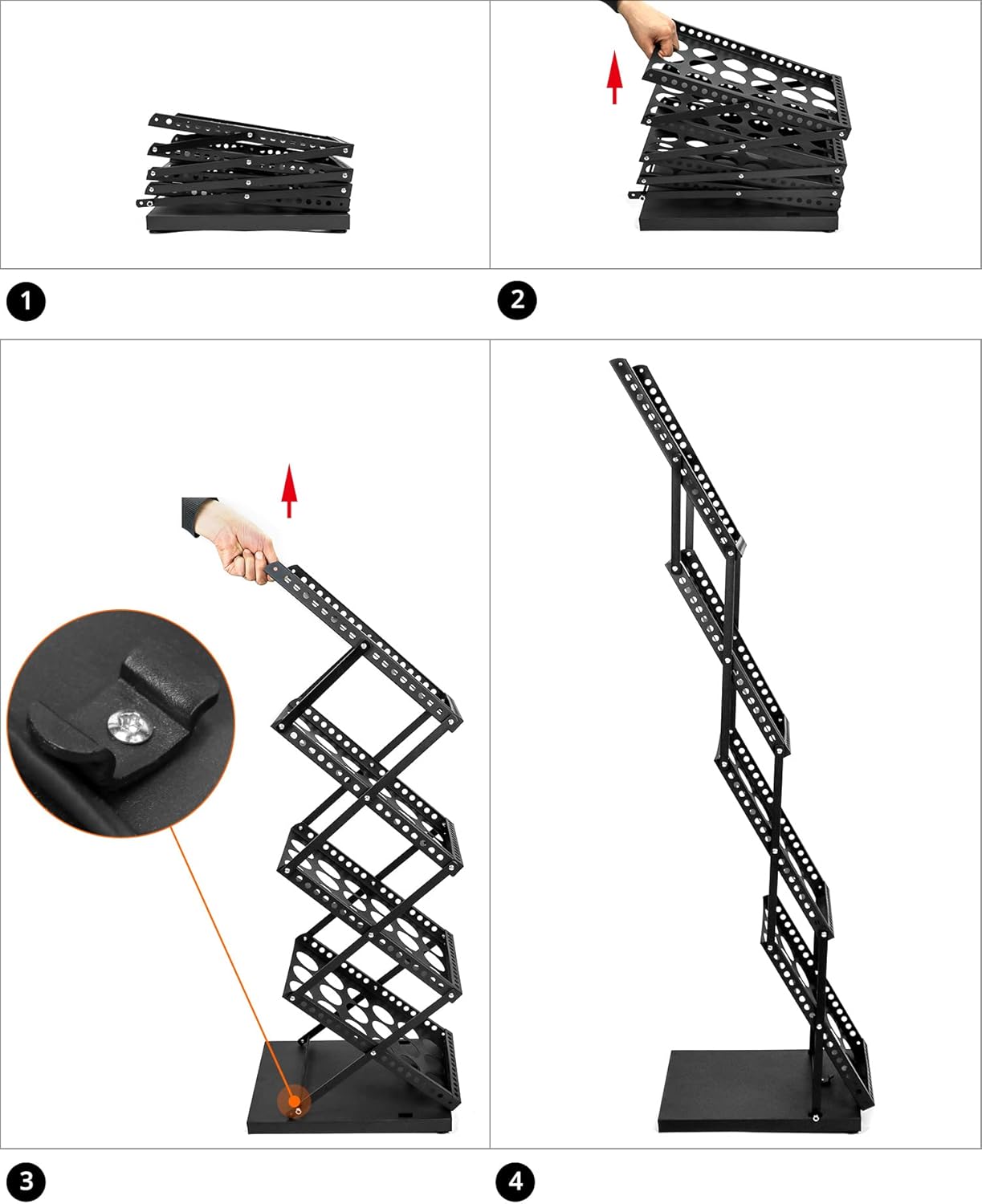 1

2

3

4